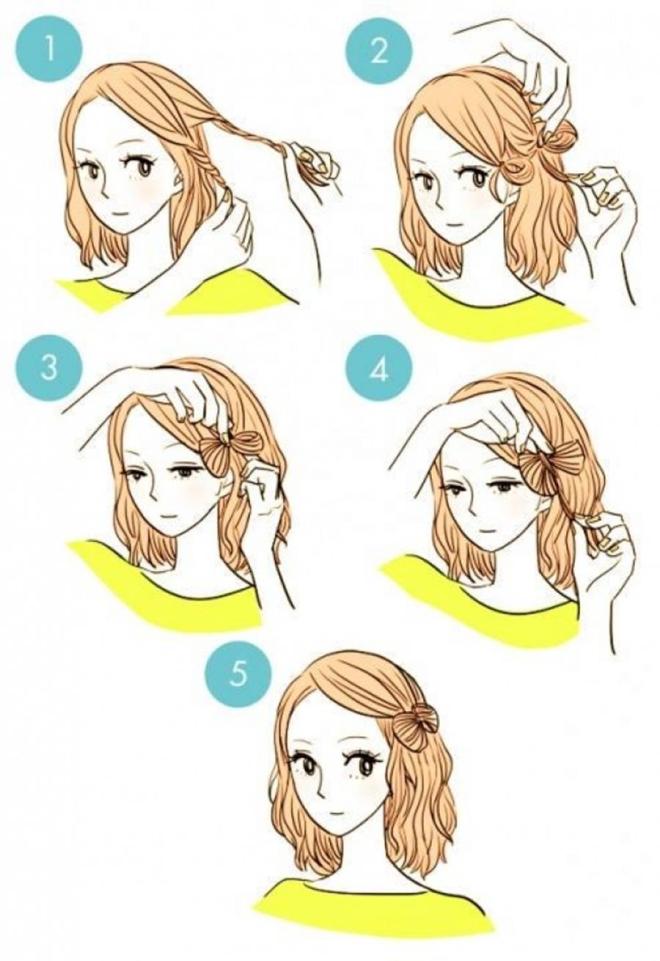 1
2
3
4
5