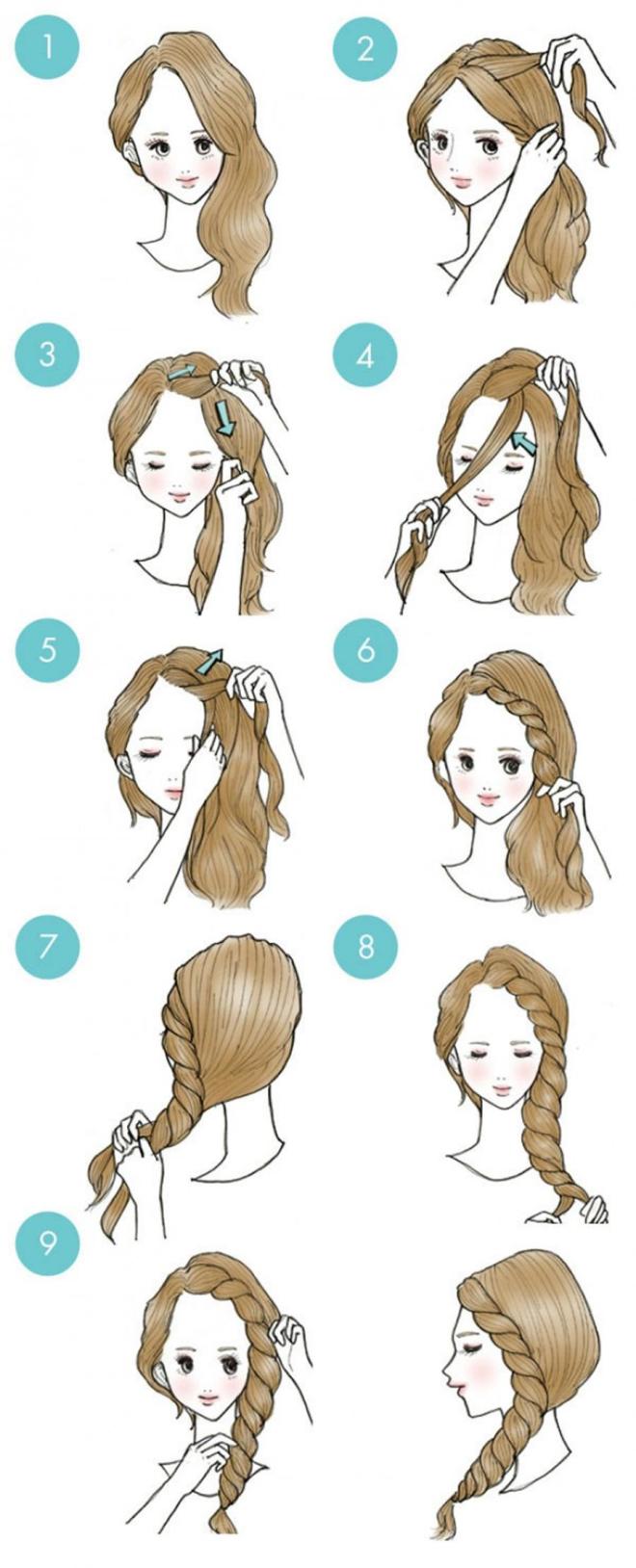 1
2
3
4
5
6
7
8
9