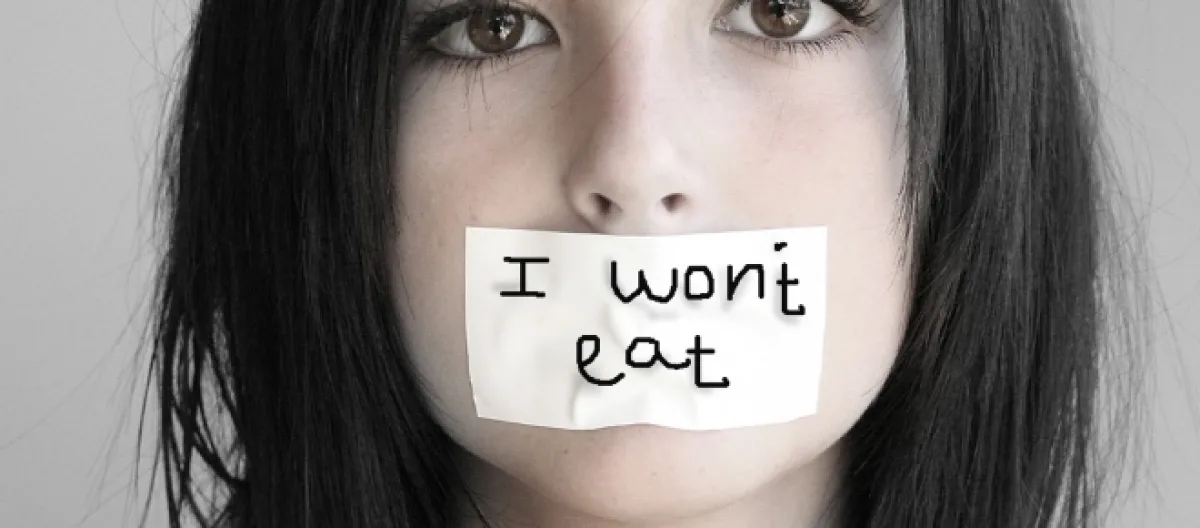 I wont eat