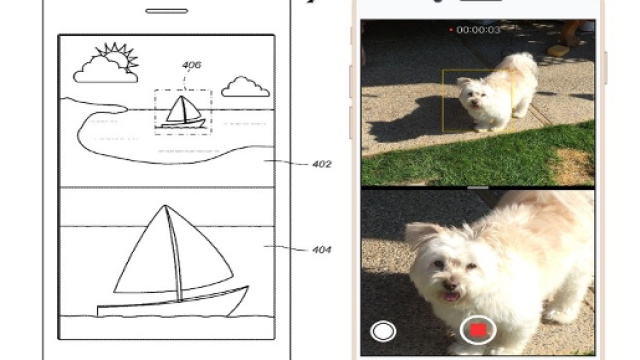 406

402

404

00:00:03