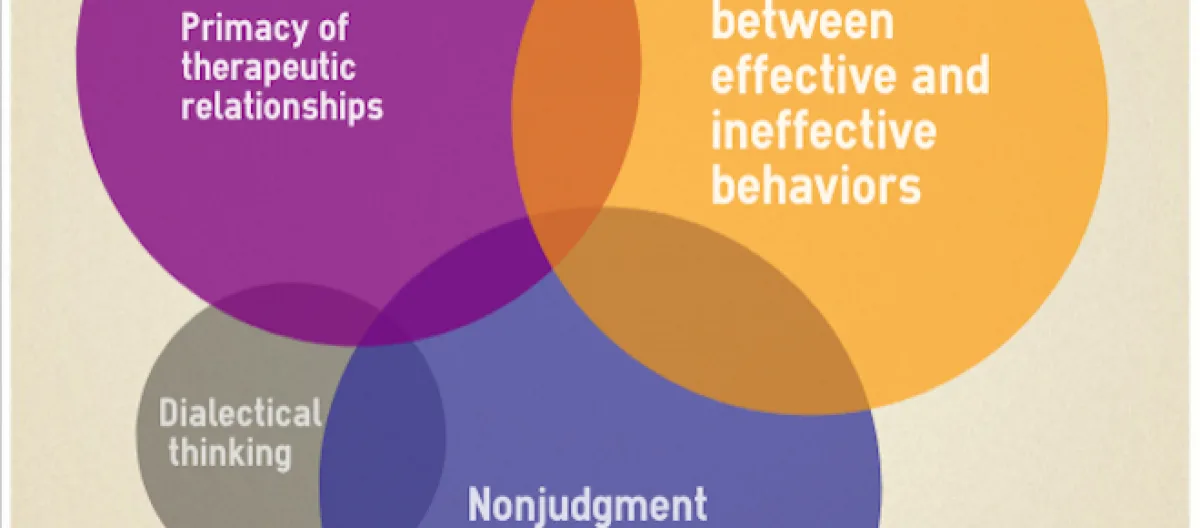 Primacy of therapeutic relationships

between effective and ineffective behaviors

Dialectical thinking

Nonjudgment