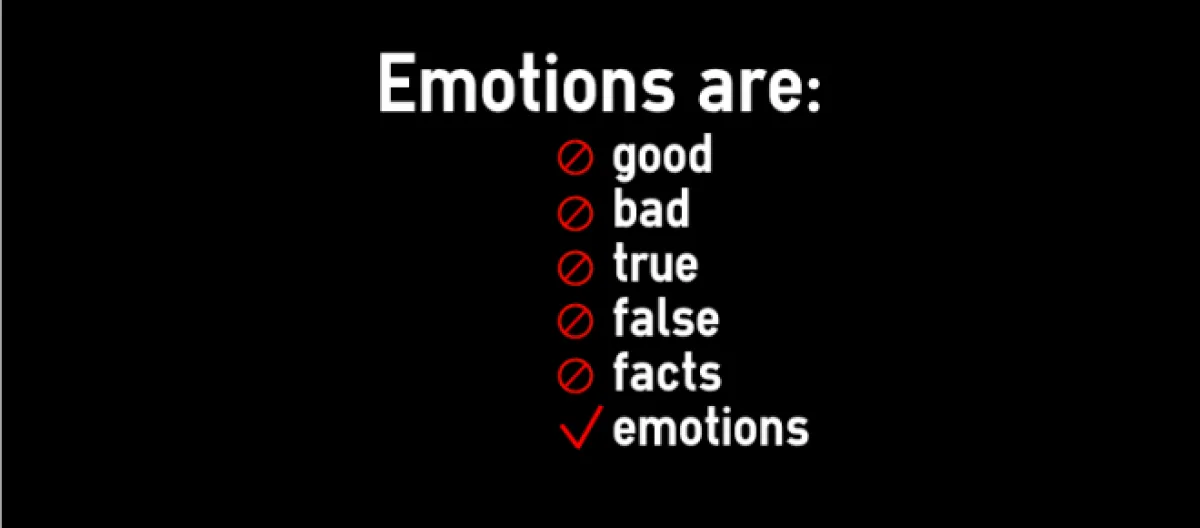 Emotions are:

⊘ good
⊘ bad
⊘ true
⊘ false
⊘ facts
✓ emotions